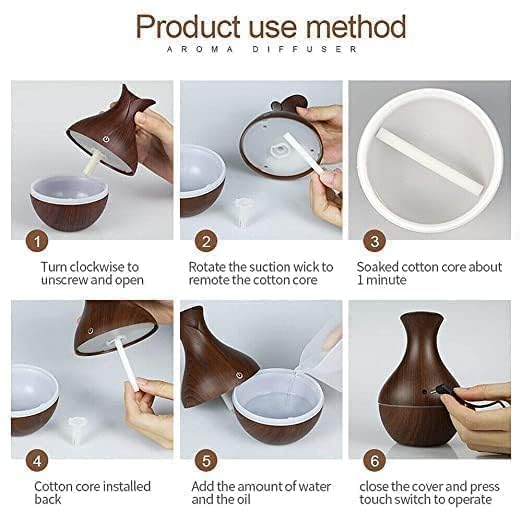 Product use method
AROMA DIFFUSER

1
Turn clockwise to unscrew and open

2
Rotate the suction wick to remote the cotton core

3
Soaked cotton core about 1 minute

4
Cotton core installed back

5
Add the amount of water and the oil

6
close the cover and press touch switch to operate