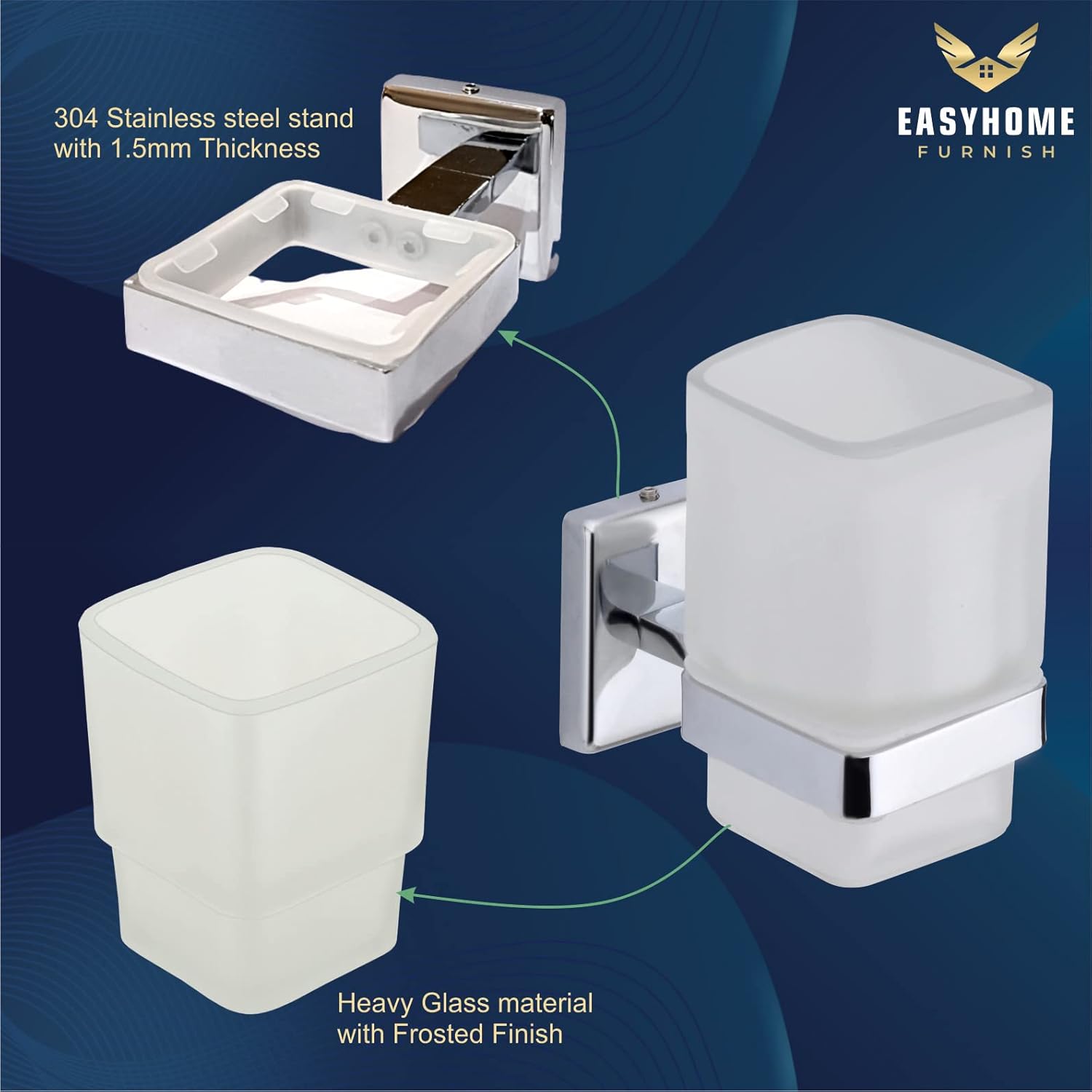 304 Stainless steel stand with 1.5mm Thickness

EASYHOME
FURNISH

Heavy Glass material with Frosted Finish