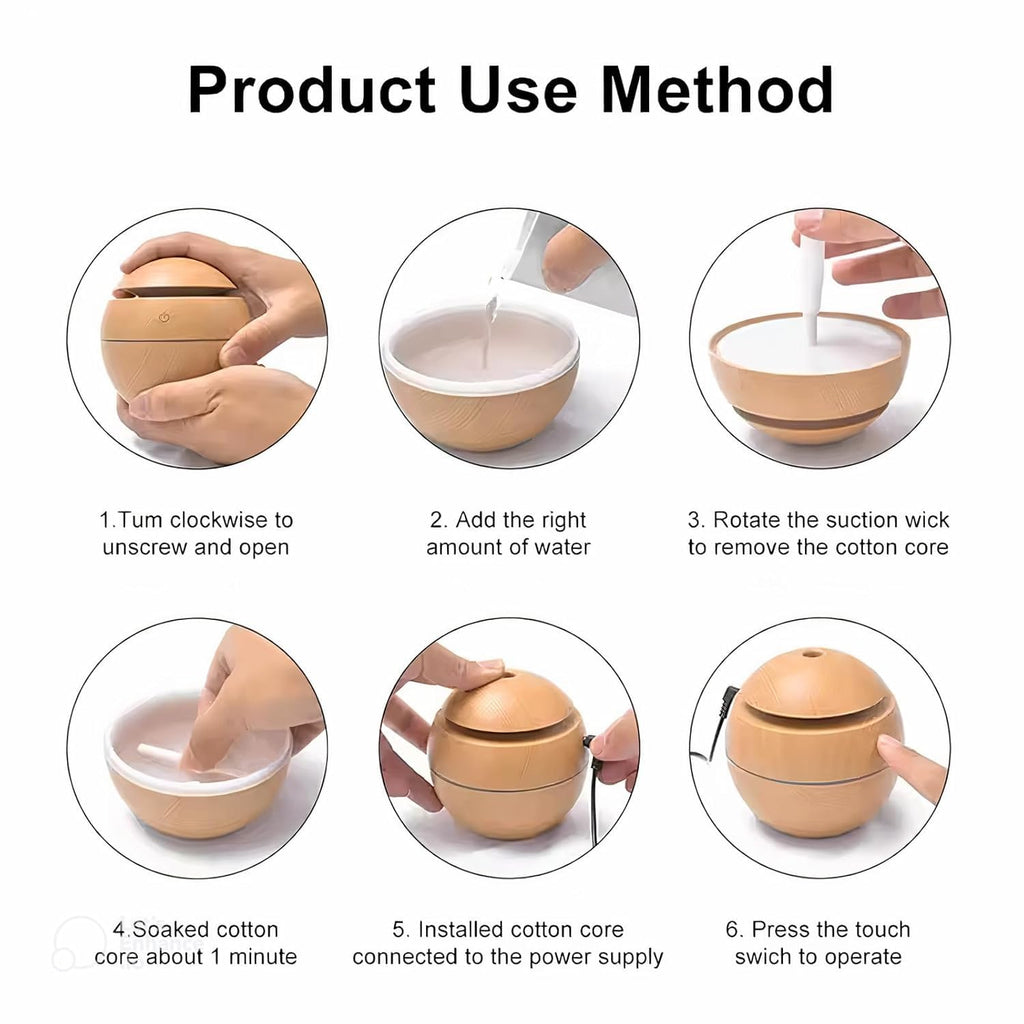 Product Use Method

1.Tum clockwise to unscrew and open

2. Add the right amount of water

3. Rotate the suction wick to remove the cotton core

4.Soaked cotton core about 1 minute

5. Installed cotton core connected to the power supply

6. Press the touch swich to operate