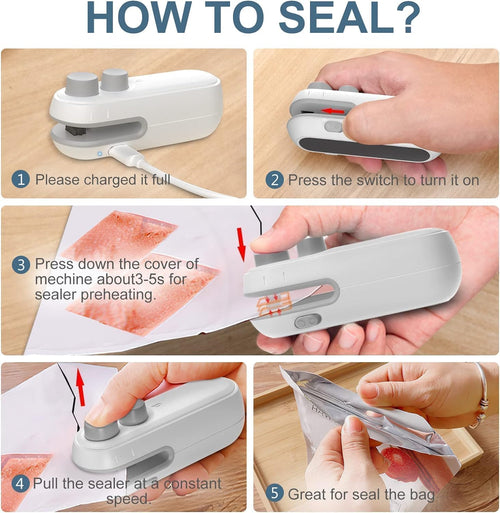 HOW TO SEAL?

1 Please charged it full

2 Press the switch to turn it on

3 Press down the cover of mechine about3-5s for sealer preheating.

4 Pull the sealer at a constant speed.

5 Great for seal the bag